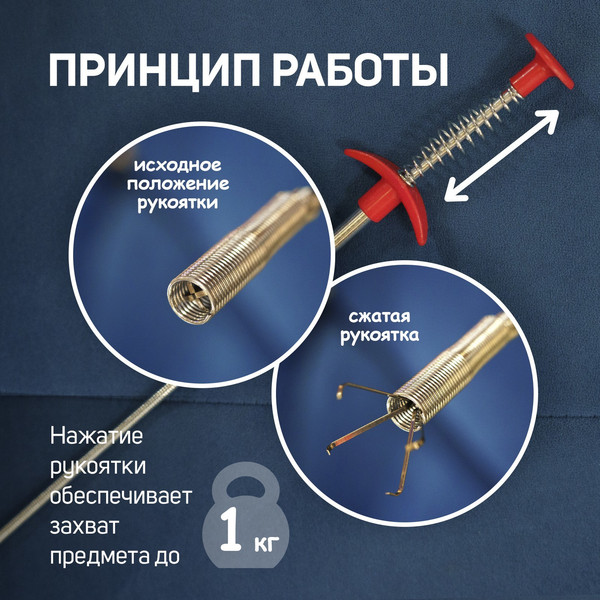 ПРИНЦИП РАБОТЫ

исходное положение рукоятки

сжатая рукоятка

Нажатие рукоятки обеспечивает захват предмета до

1 кг