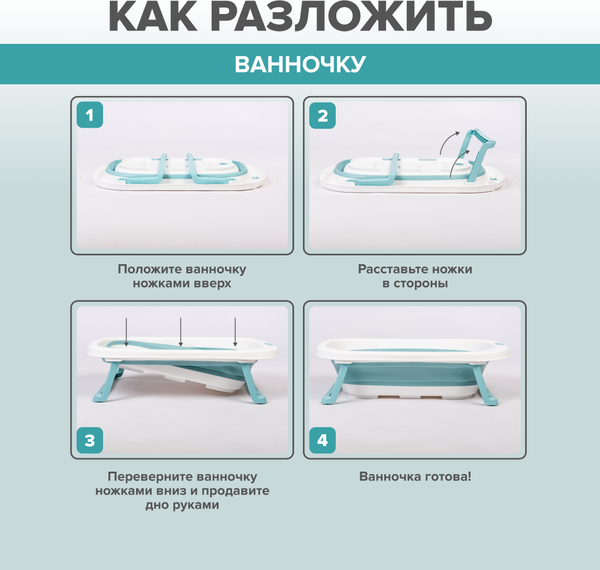 КАК РАЗЛОЖИТЬ

ВАННОЧКУ

1

Положите ванночку ножками вверх

2

Расставьте ножки в стороны

3

Переверните ванночку ножками вниз и продавите дно руками

4

Ванночка готова!