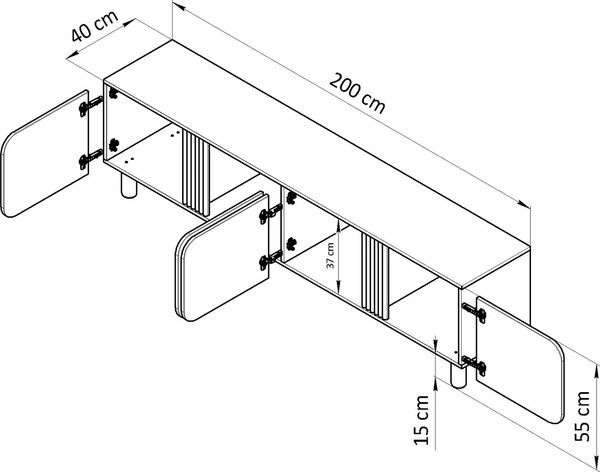 40 cm
200 cm
37 cm
15 cm
55 cm