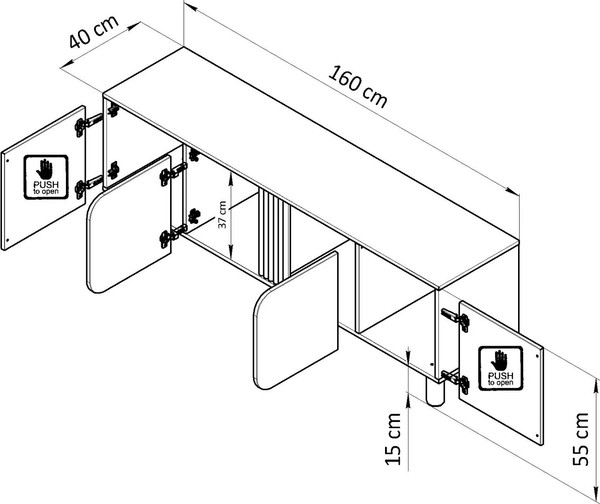 40 cm

160 cm

PUSH
to open

37 cm

PUSH
to open

15 cm

55 cm