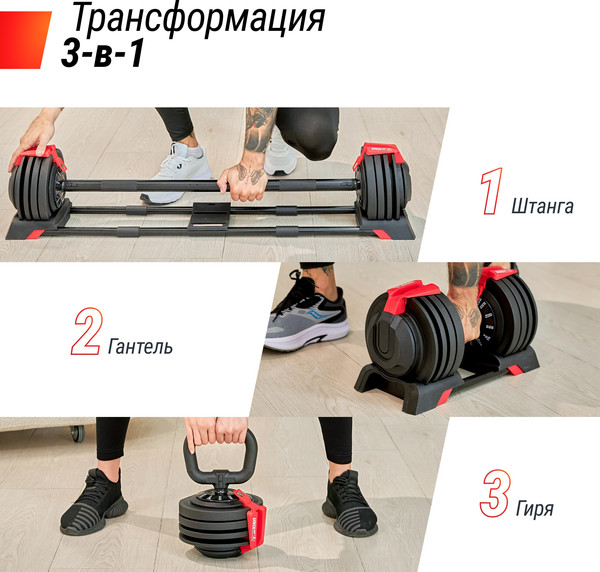 Трансформация
3-в-1

1 Штанга

2 Гантель

3 Гиря