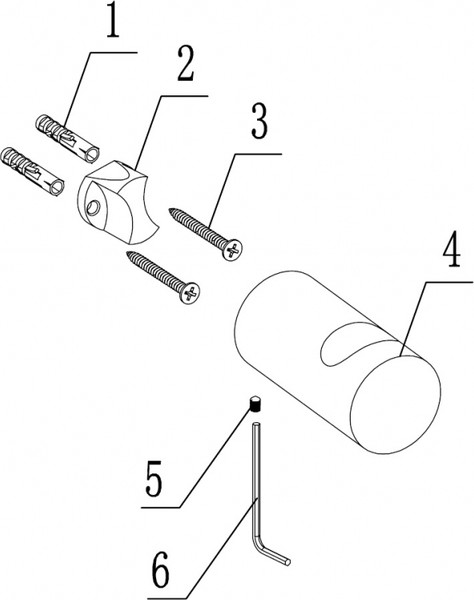 1
2
3
4
5
6