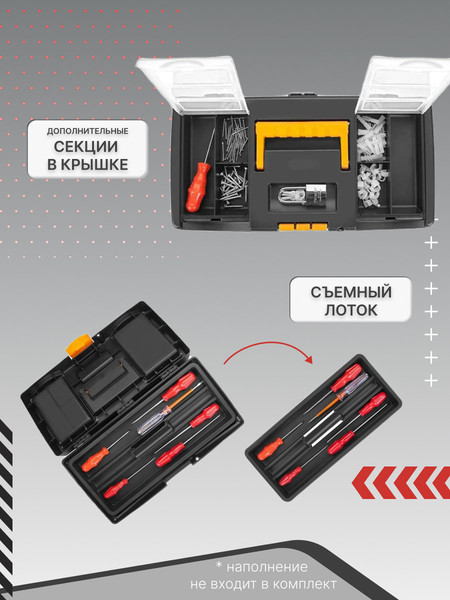 ДОПОЛНИТЕЛЬНЫЕ
СЕКЦИИ
В КРЫШКЕ

СЪЕМНЫЙ
ЛОТОК

* наполнение
не входит в комплект