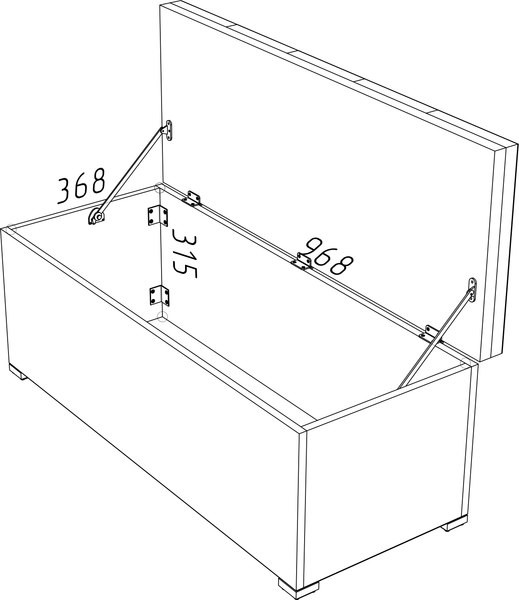 368
315
968