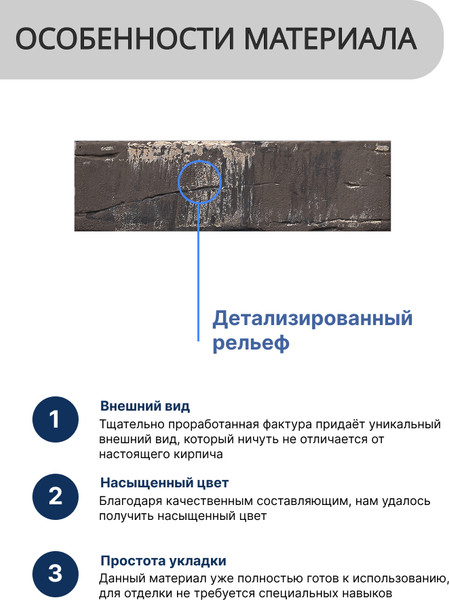 ОСОБЕННОСТИ МАТЕРИАЛА

Детализированный рельеф

1
Внешний вид
Тщательно проработанная фактура придаёт уникальный внешний вид, который ничуть не отличается от настоящего кирпича

2
Насыщенный цвет
Благодаря качественным составляющим, нам удалось получить насыщенный цвет

3
Простота укладки
Данный материал уже полностью готов к использованию, для отделки не требуется специальных навыков