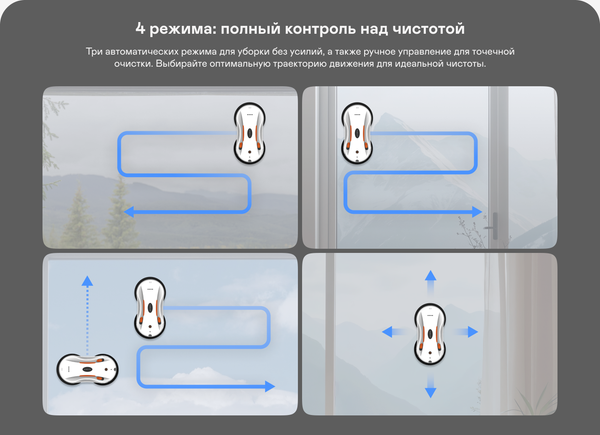 4 режима: полный контроль над чистотой

Три автоматических режима для уборки без усилий, а также ручное управление для точечной очистки. Выбирайте оптимальную траекторию движения для идеальной чистоты.