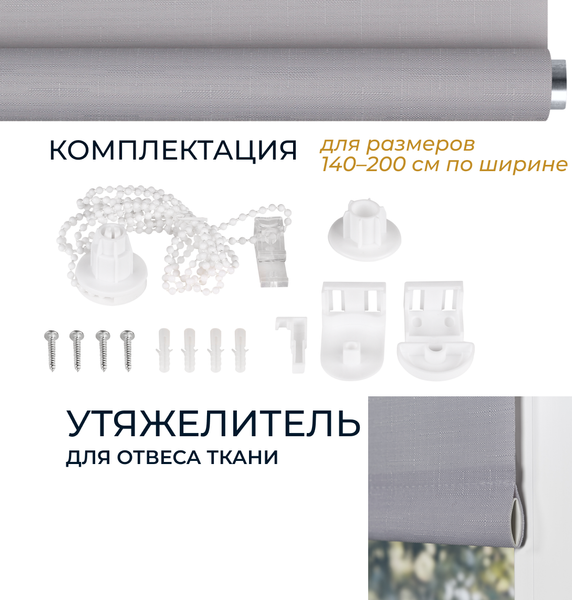 КОМПЛЕКТАЦИЯ

для размеров 140–200 см по ширине

УТЯЖЕЛИТЕЛЬ

ДЛЯ ОТВЕСА ТКАНИ