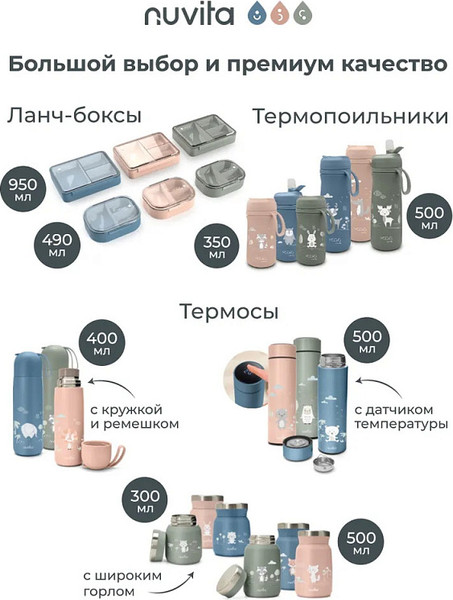 nuvita

Большой выбор и премиум качество

Ланч-боксы

950 мл

490 мл

Термопоильники

350 мл

500 мл

Термосы

400 мл

с кружкой и ремешком

500 мл

с датчиком температуры

300 мл

500 мл

с широким горлом