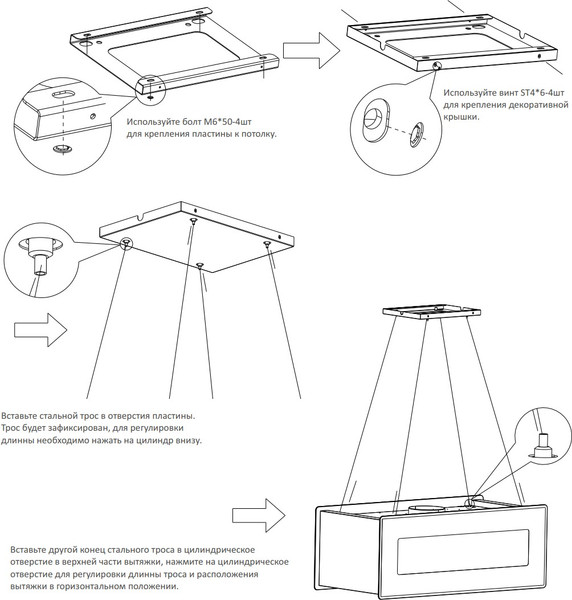 Используйте болт M6*50-4шт для крепления пластины к потолку.

Используйте винт ST4*6-4шт для крепления декоративной крышки.

Вставьте стальной трос в отверстия пластины. Трос будет зафиксирован, для регулировки длинны необходимо нажать на цилиндр внизу.

Вставьте другой конец стального троса в цилиндрическое отверстие в верхней части вытяжки, нажмите на цилиндрическое отверстие для регулировки длинны троса и расположения вытяжки в горизонтальном положении.