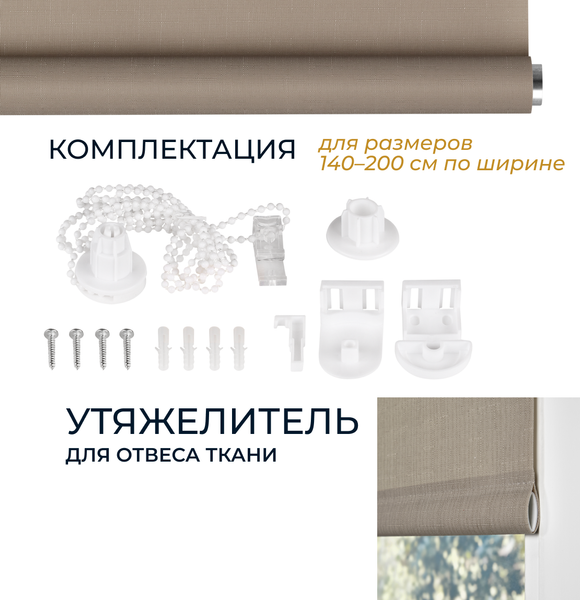 КОМПЛЕКТАЦИЯ

для размеров
140–200 см по ширине

УТЯЖЕЛИТЕЛЬ
ДЛЯ ОТВЕСА ТКАНИ