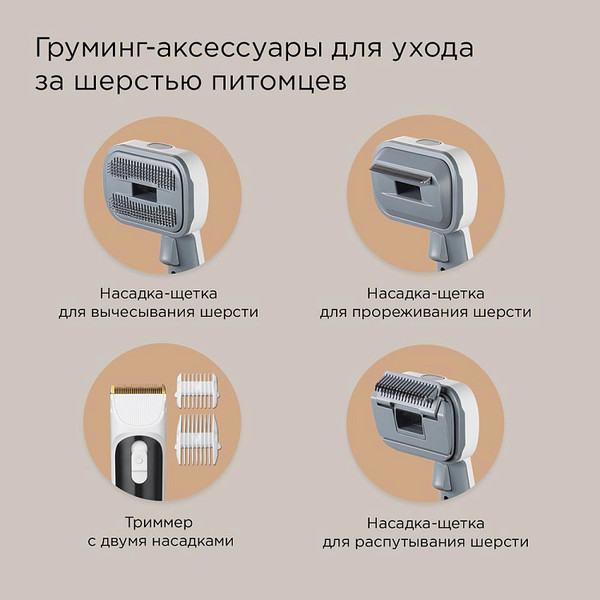 Груминг-аксессуары для ухода за шерстью питомцев

Насадка-щетка для вычесывания шерсти

Насадка-щетка для прореживания шерсти

Триммер с двумя насадками

Насадка-щетка для распутывания шерсти