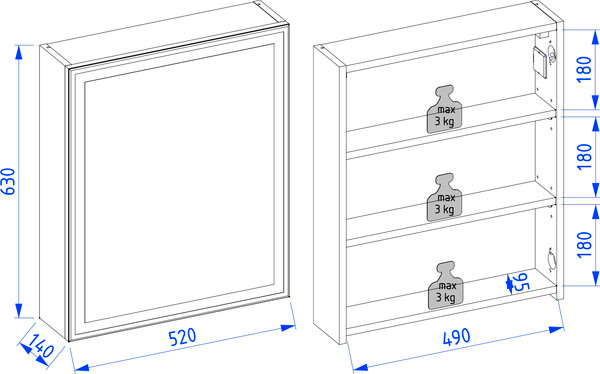 630
140
520
max 3 kg
max 3 kg
max 3 kg
180
180
180
95
490