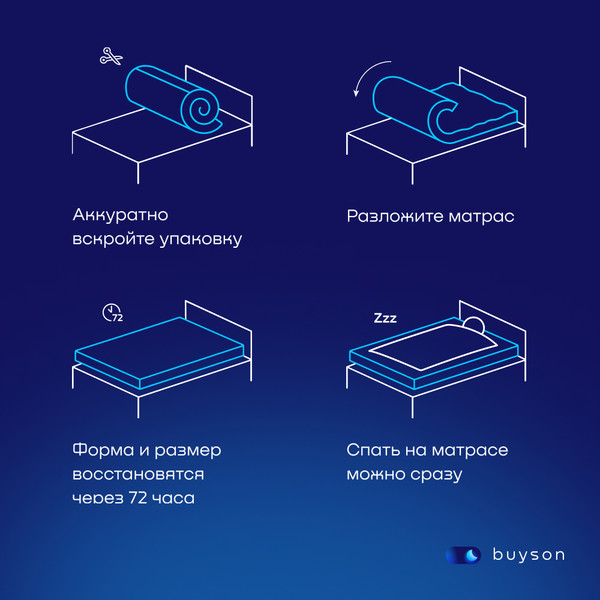 Аккуратно вскройте упаковку

Разложите матрас

72

Форма и размер восстановятся через 72 часа

Zzz

Спать на матрасе можно сразу

buyson