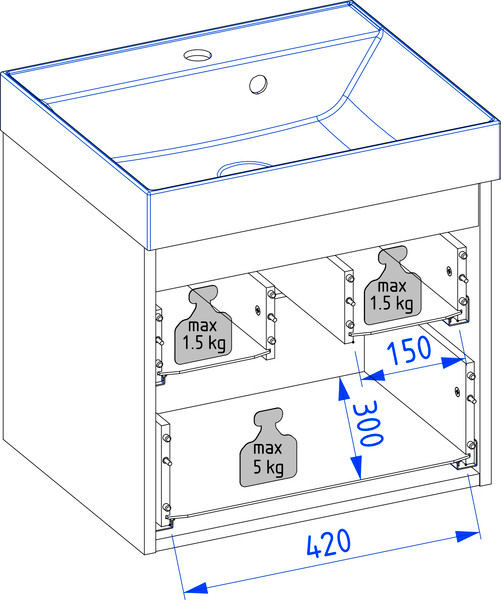 max
1.5 kg

max
1.5 kg

150

300

max
5 kg

420