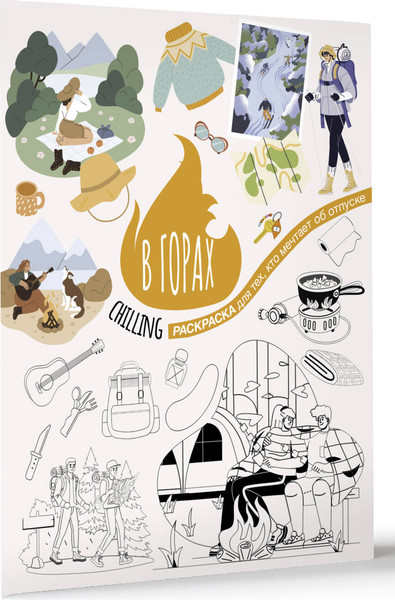 В ГОРАХ

CHILLING

РАСКРАСКА для тех, кто мечтает об отпуске