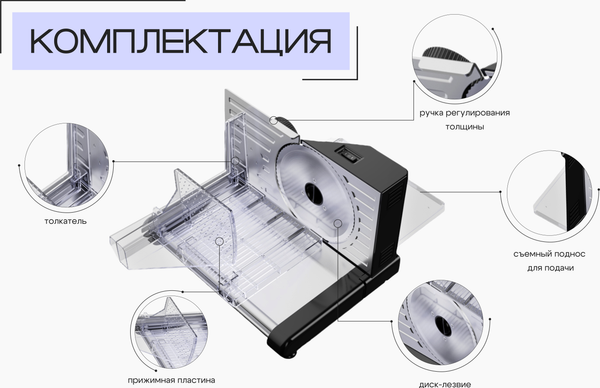 КОМПЛЕКТАЦИЯ

ручка регулирования толщины

толкатель

съемный поднос для подачи

прижимная пластина

диск-лезвие