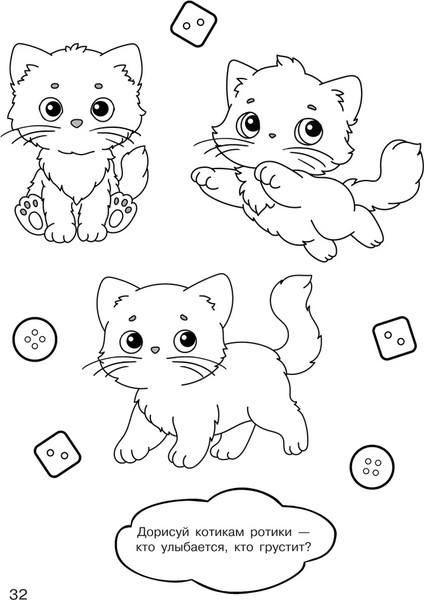 Дорисуй котикам ротики — кто улыбается, кто грустит?

32