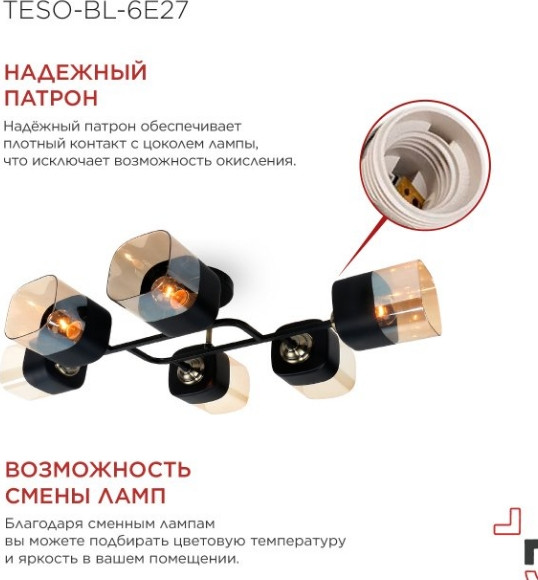 TESO-BL-6E27

НАДЕЖНЫЙ ПАТРОН

Надёжный патрон обеспечивает плотный контакт с цоколем лампы, что исключает возможность окисления.

ВОЗМОЖНОСТЬ СМЕНЫ ЛАМП

Благодаря сменным лампам вы можете подбирать цветовую температуру и яркость в вашем помещении.