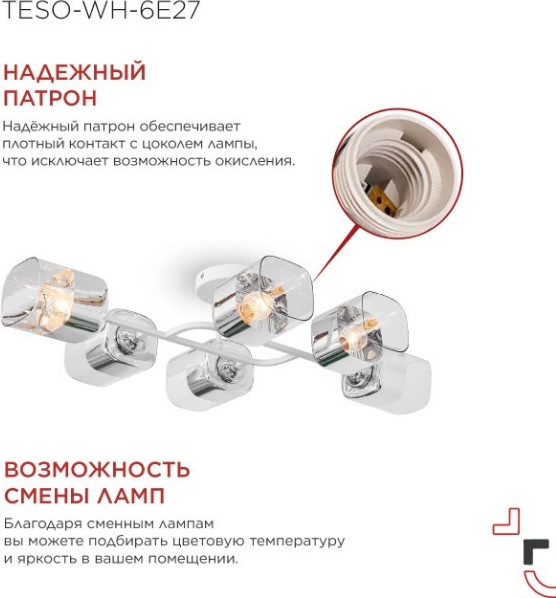 TESO-WH-6E27

НАДЕЖНЫЙ ПАТРОН

Надёжный патрон обеспечивает плотный контакт с цоколем лампы, что исключает возможность окисления.

ВОЗМОЖНОСТЬ СМЕНЫ ЛАМП

Благодаря сменным лампам вы можете подбирать цветовую температуру и яркость в вашем помещении.