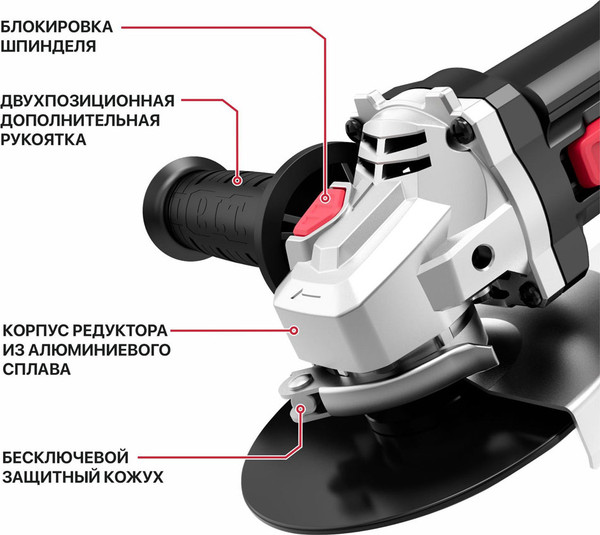 БЛОКИРОВКА ШПИНДЕЛЯ

ДВУХПОЗИЦИОННАЯ ДОПОЛНИТЕЛЬНАЯ РУКОЯТКА

КОРПУС РЕДУКТОРА ИЗ АЛЮМИНИЕВОГО СПЛАВА

БЕСКЛЮЧЕВОЙ ЗАЩИТНЫЙ КОЖУХ