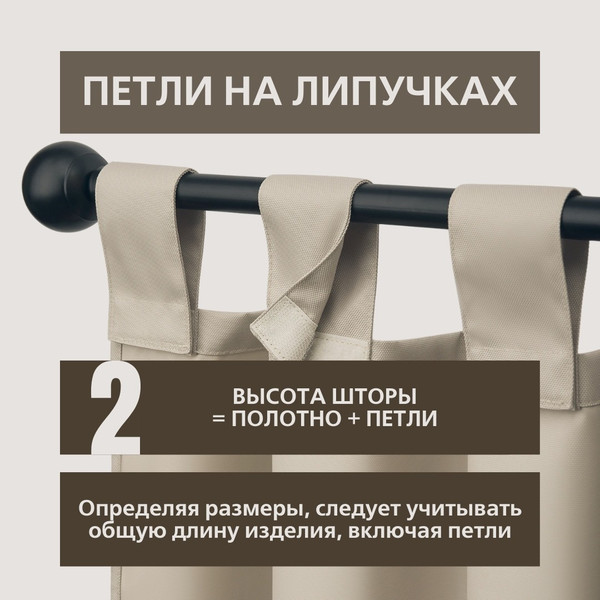 ПЕТЛИ НА ЛИПУЧКАХ

2

ВЫСОТА ШТОРЫ
= ПОЛОТНО + ПЕТЛИ

Определяя размеры, следует учитывать общую длину изделия, включая петли