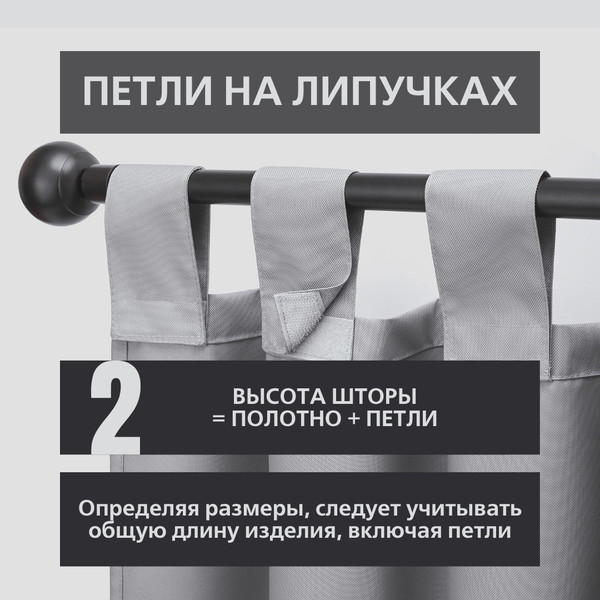 ПЕТЛИ НА ЛИПУЧКАХ

2

ВЫСОТА ШТОРЫ
= ПОЛОТНО + ПЕТЛИ

Определяя размеры, следует учитывать общую длину изделия, включая петли