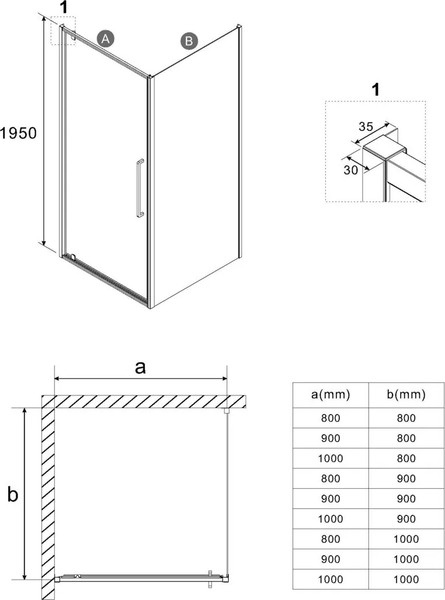 1
A
B
1950

1
35
30

a
b

| a(mm) | b(mm) |
|---|---|
| 800 | 800 |
| 900 | 800 |
| 1000 | 800 |
| 800 | 900 |
| 900 | 900 |
| 1000 | 900 |
| 800 | 1000 |
| 900 | 1000 |
| 1000 | 1000 |