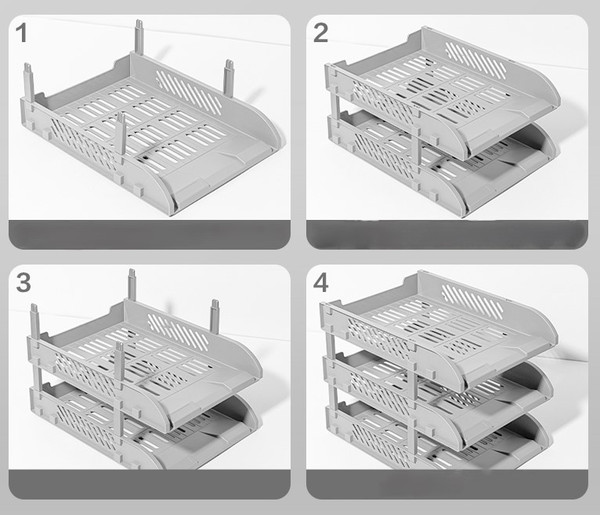 1

2

3

4