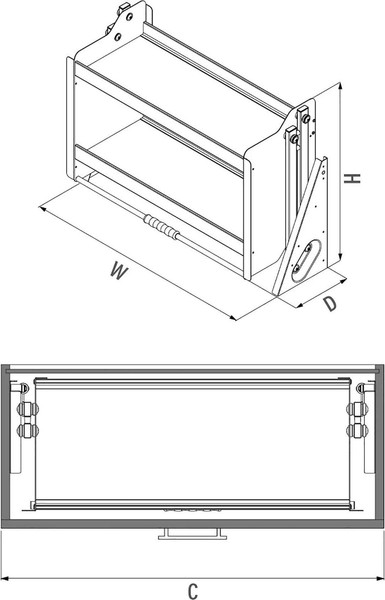 H
W
D
C