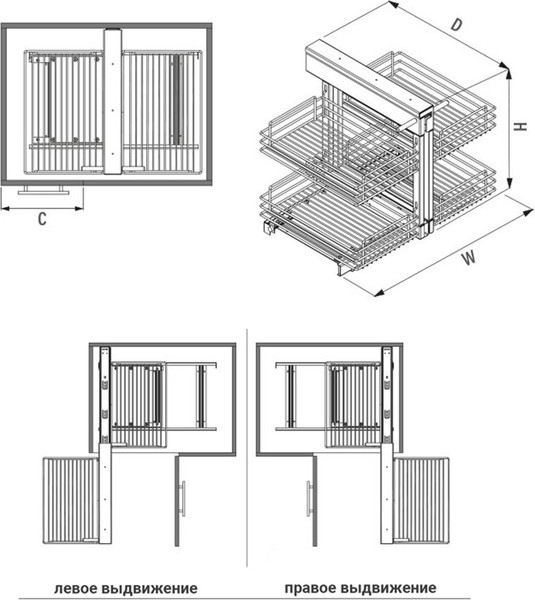 C

D

H

W

левое выдвижение

правое выдвижение