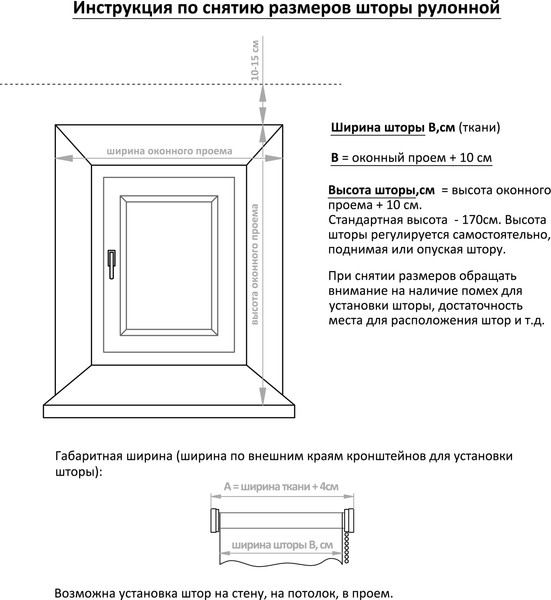 Инструкция по снятию размеров шторы рулонной

10-15 см

ширина оконного проема

высота оконного проема

Ширина шторы В,см (ткани)

В = оконный проем + 10 см

Высота шторы,см = высота оконного проема + 10 см.
Стандартная высота - 170см. Высота шторы регулируется самостоятельно, поднимая или опуская штору.

При снятии размеров обращать внимание на наличие помех для установки шторы, достаточность места для расположения штор и т.д.

Габаритная ширина (ширина по внешним краям кронштейнов для установки шторы):

А = ширина ткани + 4см

ширина шторы В, см

Возможна установка штор на стену, на потолок, в проем.