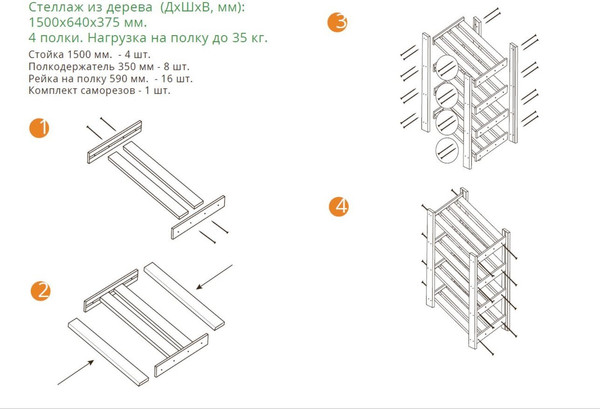 Стеллаж из дерева (ДхШхВ, мм):
1500х640х375 мм.
4 полки. Нагрузка на полку до 35 кг.

Стойка 1500 мм. - 4 шт.
Полкодержатель 350 мм - 8 шт.
Рейка на полку 590 мм. - 16 шт.
Комплект саморезов - 1 шт.

1

2

3

4