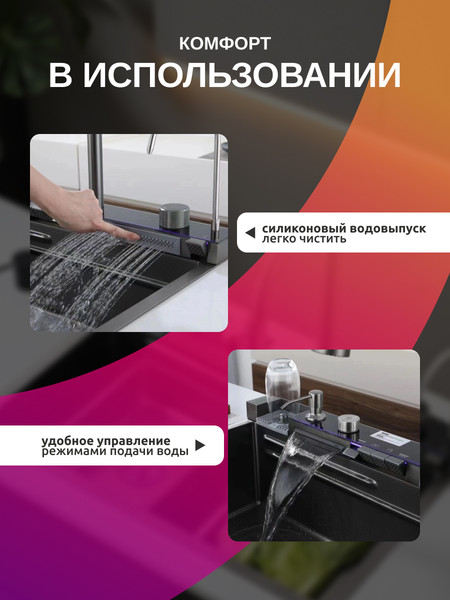 КОМФОРТ
В ИСПОЛЬЗОВАНИИ

силиконовый водовыпуск легко чистить

удобное управление режимами подачи воды