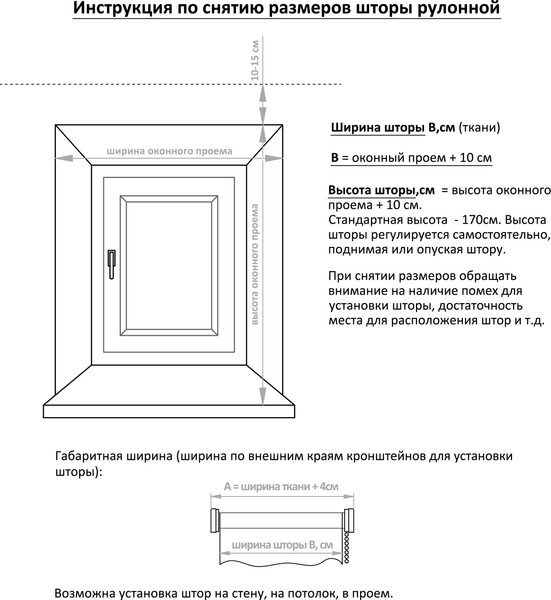 Инструкция по снятию размеров шторы рулонной

10-15 см

ширина оконного проема

высота оконного проема

Ширина шторы В,см (ткани)

В = оконный проем + 10 см

Высота шторы,см = высота оконного проема + 10 см.
Стандартная высота - 170см. Высота шторы регулируется самостоятельно, поднимая или опуская штору.

При снятии размеров обращать внимание на наличие помех для установки шторы, достаточность места для расположения штор и т.д.

Габаритная ширина (ширина по внешним краям кронштейнов для установки шторы):

А = ширина ткани + 4см

ширина шторы В, см

Возможна установка штор на стену, на потолок, в проем.