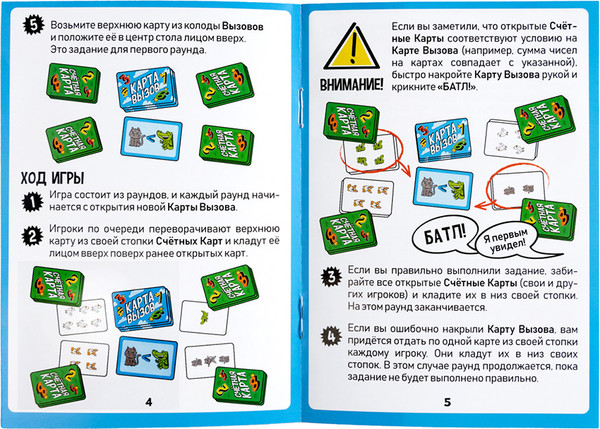 5 Возьмите верхнюю карту из колоды **Вызовов** и положите её в центр стола лицом вверх. Это задание для первого раунда.

СЧЁТНАЯ КАРТА

КАРТА ВЫЗОВ

СЧЁТНАЯ КАРТА

СЧЁТНАЯ КАРТА

СЧЁТНАЯ КАРТА

ХОД ИГРЫ

1 Игра состоит из раундов, и каждый раунд начинается с открытия новой **Карты Вызова**.

2 Игроки по очереди переворачивают верхнюю карту из своей стопки **Счётных Карт** и кладут её лицом вверх поверх ранее открытых карт.

СЧЁТНАЯ КАРТА

КАРТА ВЫЗОВ

СЧЁТНАЯ КАРТА

СЧЁТНАЯ КАРТА

СЧЁТНАЯ КАРТА

4

ВНИМАНИЕ!

Если вы заметили, что открытые **Счётные Карты** соответствуют условию на **Карте Вызова** (например, сумма чисел на картах совпадает с указанной), быстро накройте **Карту Вызова** рукой и крикните **«БАТЛ!»**.

СЧЁТНАЯ КАРТА

КАРТА ВЫЗОВ

СЧЁТНАЯ КАРТА

СЧЁТНАЯ КАРТА

СЧЁТНАЯ КАРТА

БАТЛ!

Я первым увидел!

3 Если вы правильно выполнили задание, забирайте все открытые **Счётные Карты** (свои и других игроков) и кладите их в низ своей стопки. На этом раунд заканчивается.

4 Если вы ошибочно накрыли **Карту Вызова**, вам придётся отдать по одной карте из своей стопки каждому игроку. Они кладут их в низ своих стопок. В этом случае раунд продолжается, пока задание не будет выполнено правильно.

5