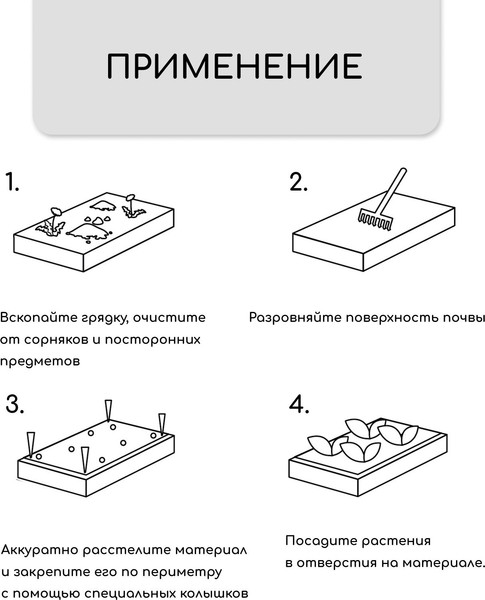 ПРИМЕНЕНИЕ

1.

Вскопайте грядку, очистите от сорняков и посторонних предметов

2.

Разровняйте поверхность почвы

3.

Аккуратно расстелите материал и закрепите его по периметру с помощью специальных колышков

4.

Посадите растения в отверстия на материале.