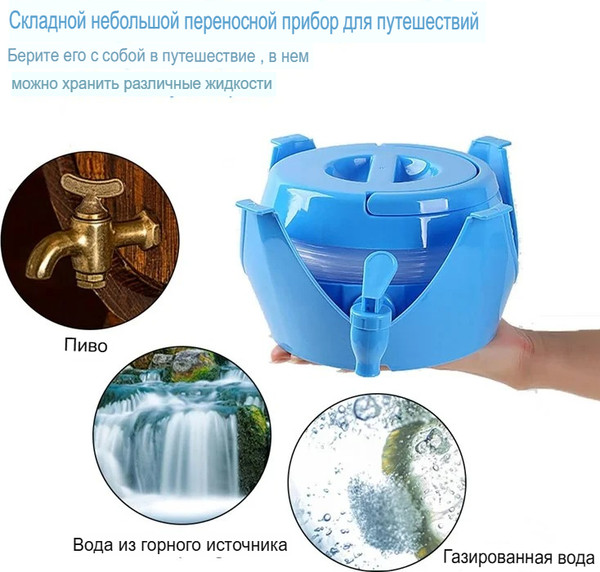 Складной небольшой переносной прибор для путешествий

Берите его с собой в путешествие , в нем можно хранить различные жидкости

Пиво

Вода из горного источника

Газированная вода