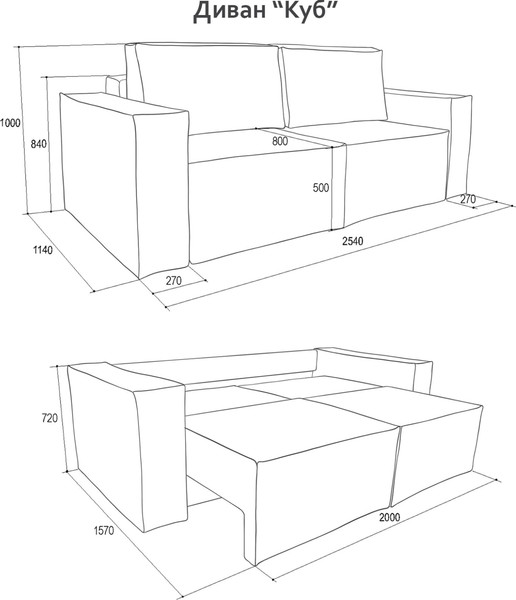 Диван “Куб”

1000
840
800
500
270
1140
270
2540

720
1570
2000