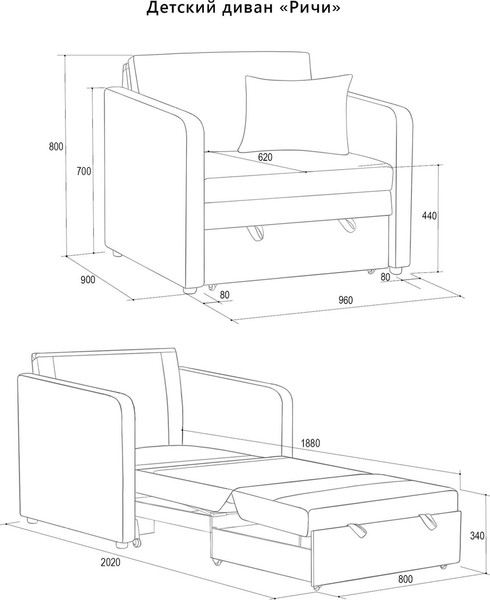 Детский диван «Ричи»

800

700

620

440

900

80

80

960

1880

340

2020

800