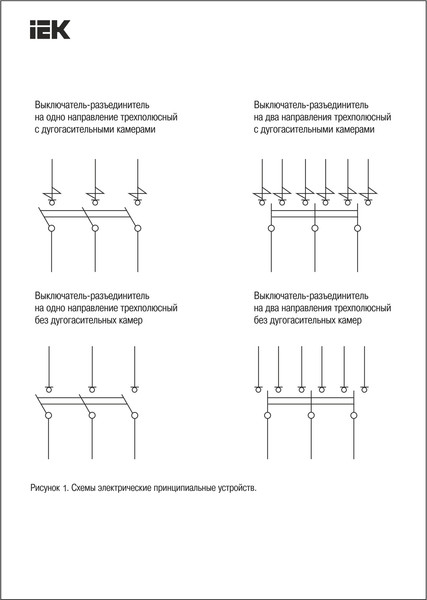 IEK

Выключатель-разъединитель
на одно направление трехполюсный
с дугогасительными камерами

Выключатель-разъединитель
на два направления трехполюсный
с дугогасительными камерами

Выключатель-разъединитель
на одно направление трехполюсный
без дугогасительных камер

Выключатель-разъединитель
на два направления трехполюсный
без дугогасительных камер

Рисунок 1. Схемы электрические принципиальные устройств.