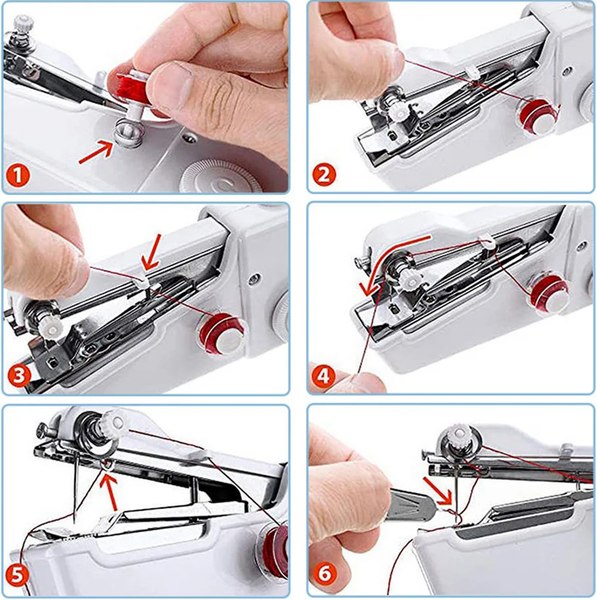 1
2
3
4
5
6