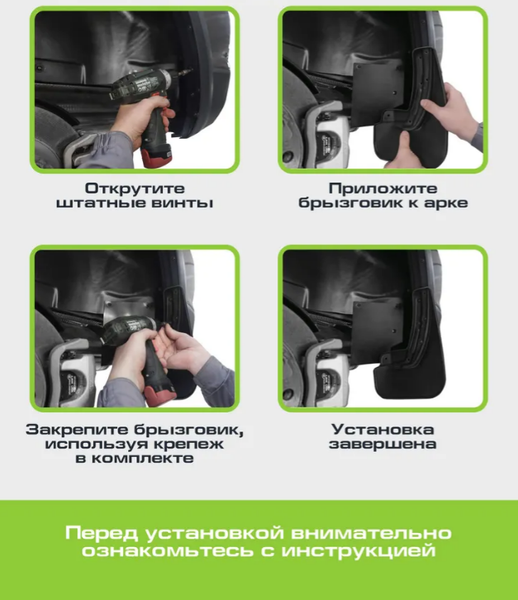 Открутите штатные винты

Приложите брызговик к арке

Закрепите брызговик, используя крепеж в комплекте

Установка завершена

Перед установкой внимательно ознакомьтесь с инструкцией