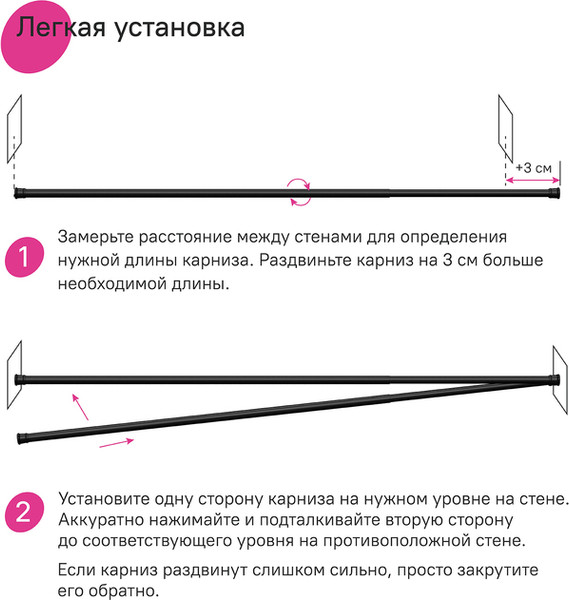 Легкая установка

+3 см

1

Замерьте расстояние между стенами для определения нужной длины карниза. Раздвиньте карниз на 3 см больше необходимой длины.

2

Установите одну сторону карниза на нужном уровне на стене. Аккуратно нажимайте и подталкивайте вторую сторону до соответствующего уровня на противоположной стене.

Если карниз раздвинут слишком сильно, просто закрутите его обратно.