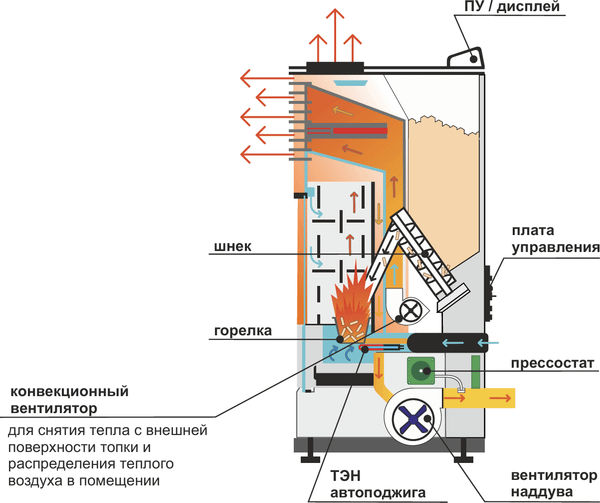 ПУ / дисплей

плата управления

шнек

горелка

прессостат

конвекционный вентилятор

для снятия тепла с внешней поверхности топки и распределения теплого воздуха в помещении

ТЭН автоподжига

вентилятор наддува