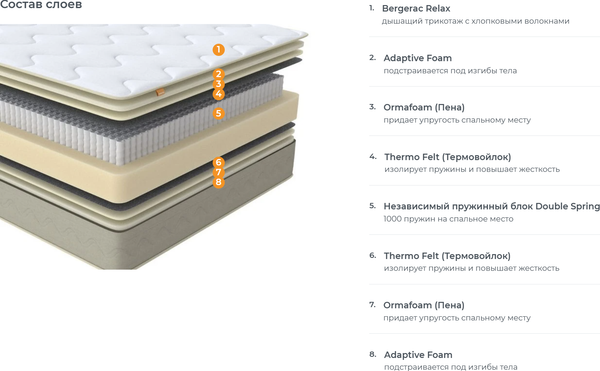 Состав слоев

1
2
3
4
5
6
7
8

1. Bergerac Relax
дышащий трикотаж с хлопковыми волокнами

2. Adaptive Foam
подстраивается под изгибы тела

3. Ormafoam (Пена)
придает упругость спальному месту

4. Thermo Felt (Термовойлок)
изолирует пружины и повышает жесткость

5. Независимый пружинный блок Double Spring
1000 пружин на спальное место

6. Thermo Felt (Термовойлок)
изолирует пружины и повышает жесткость

7. Ormafoam (Пена)
придает упругость спальному месту

8. Adaptive Foam
подстраивается под изгибы тела