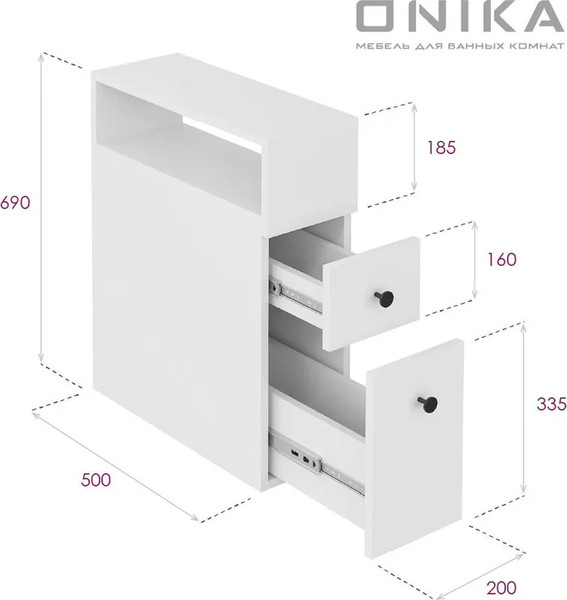 ONIKA
МЕБЕЛЬ ДЛЯ ВАННЫХ КОМНАТ

690

185

160

335

500

200