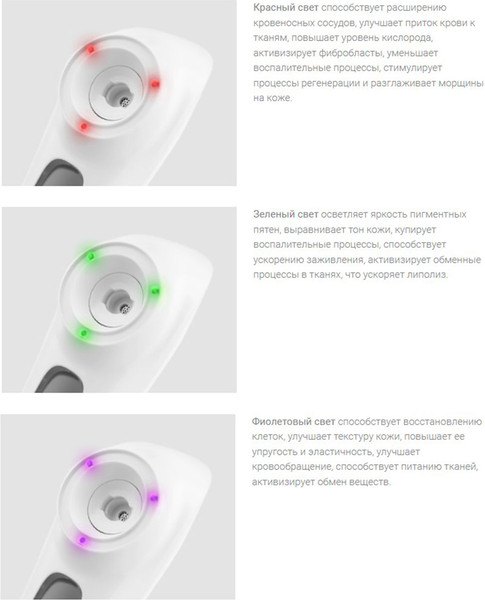 Красный свет способствует расширению кровеносных сосудов, улучшает приток крови к тканям, повышает уровень кислорода, активизирует фибробласты, уменьшает воспалительные процессы, стимулирует процессы регенерации и разглаживает морщины на коже.

Зеленый свет осветляет яркость пигментных пятен, выравнивает тон кожи, купирует воспалительные процессы, способствует ускорению заживления, активизирует обменные процессы в тканях, что ускоряет липолиз.

Фиолетовый свет способствует восстановлению клеток, улучшает текстуру кожи, повышает ее упругость и эластичность, улучшает кровообращение, способствует питанию тканей, активизирует обмен веществ.