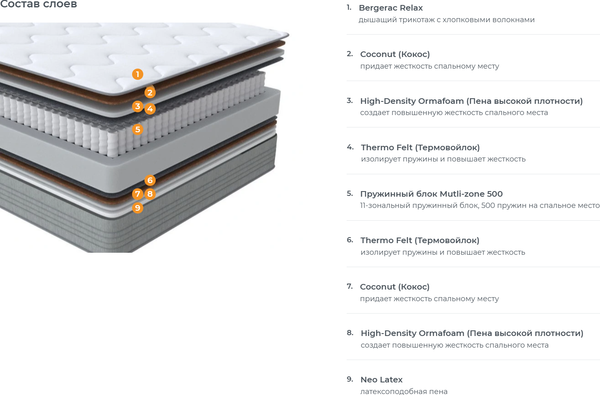 Состав слоев

1
2
3
4
5
6
7
8
9

1. Bergerac Relax
дышащий трикотаж с хлопковыми волокнами

2. Coconut (Кокос)
придает жесткость спальному месту

3. High-Density Ormafoam (Пена высокой плотности)
создает повышенную жесткость спального места

4. Thermo Felt (Термовойлок)
изолирует пружины и повышает жесткость

5. Пружинный блок Mutli-zone 500
11-зональный пружинный блок, 500 пружин на спальное место

6. Thermo Felt (Термовойлок)
изолирует пружины и повышает жесткость

7. Coconut (Кокос)
придает жесткость спальному месту

8. High-Density Ormafoam (Пена высокой плотности)
создает повышенную жесткость спального места

9. Neo Latex
латексоподобная пена