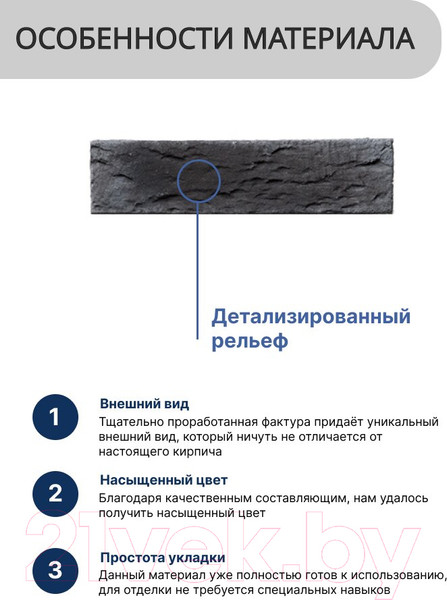 ОСОБЕННОСТИ МАТЕРИАЛА

Детализированный рельеф

1
Внешний вид
Тщательно проработанная фактура придаёт уникальный внешний вид, который ничуть не отличается от настоящего кирпича

2
Насыщенный цвет
Благодаря качественным составляющим, нам удалось получить насыщенный цвет

3
Простота укладки
Данный материал уже полностью готов к использованию, для отделки не требуется специальных навыков

21vek.by