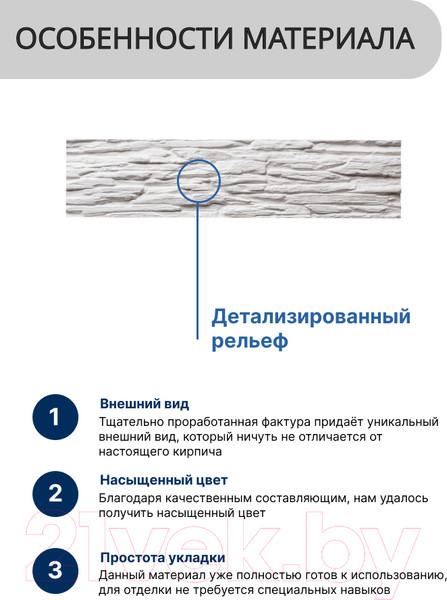 ОСОБЕННОСТИ МАТЕРИАЛА

Детализированный рельеф

1
Внешний вид
Тщательно проработанная фактура придаёт уникальный внешний вид, который ничуть не отличается от настоящего кирпича

2
Насыщенный цвет
Благодаря качественным составляющим, нам удалось получить насыщенный цвет

3
Простота укладки
Данный материал уже полностью готов к использованию, для отделки не требуется специальных навыков

21vek.by